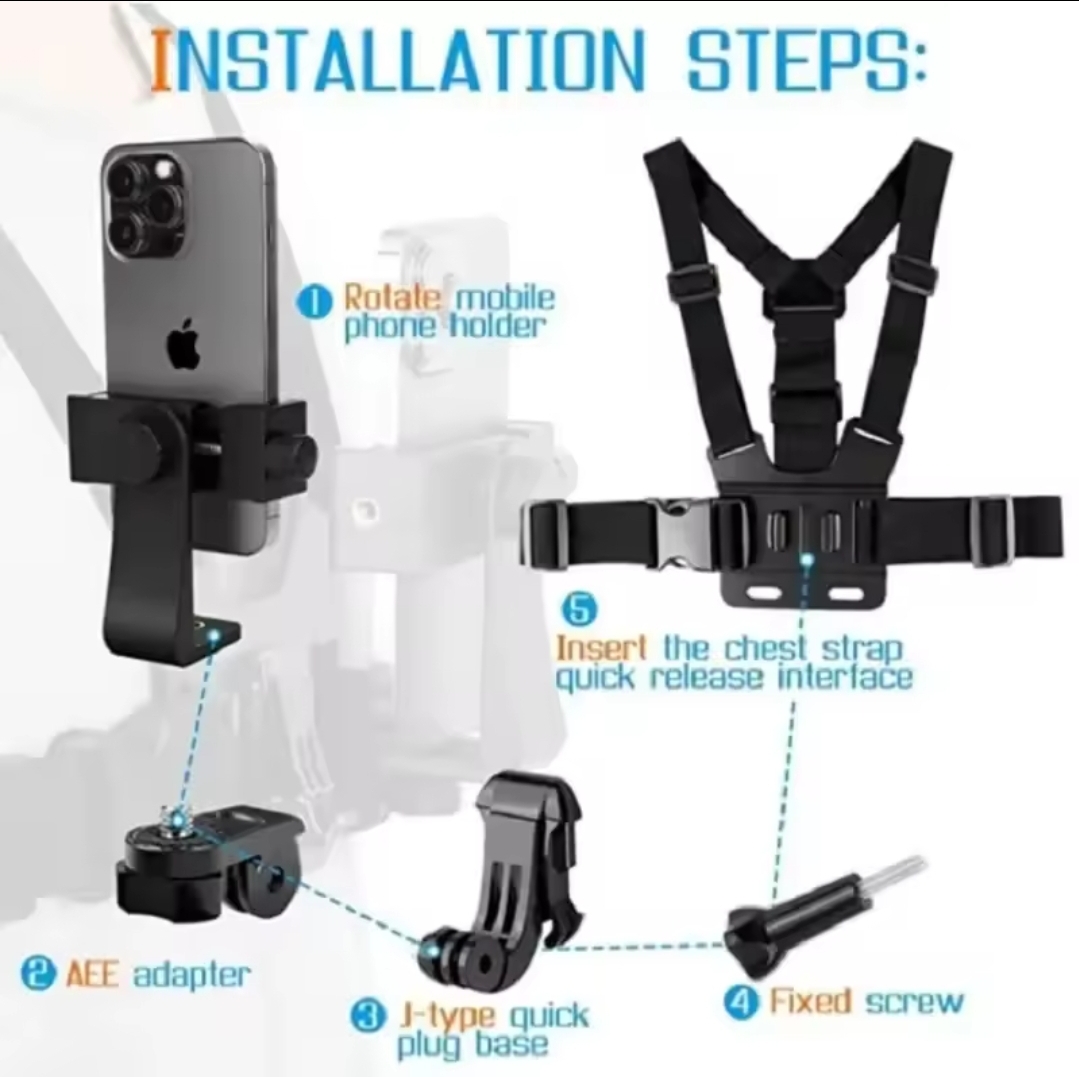 INSTALLATION STEPS:

1 Rotate mobile phone holder

5 Insert the chest strap quick release interface

2 AEE adapter

3 J-type quick plug base

4 Fixed screw